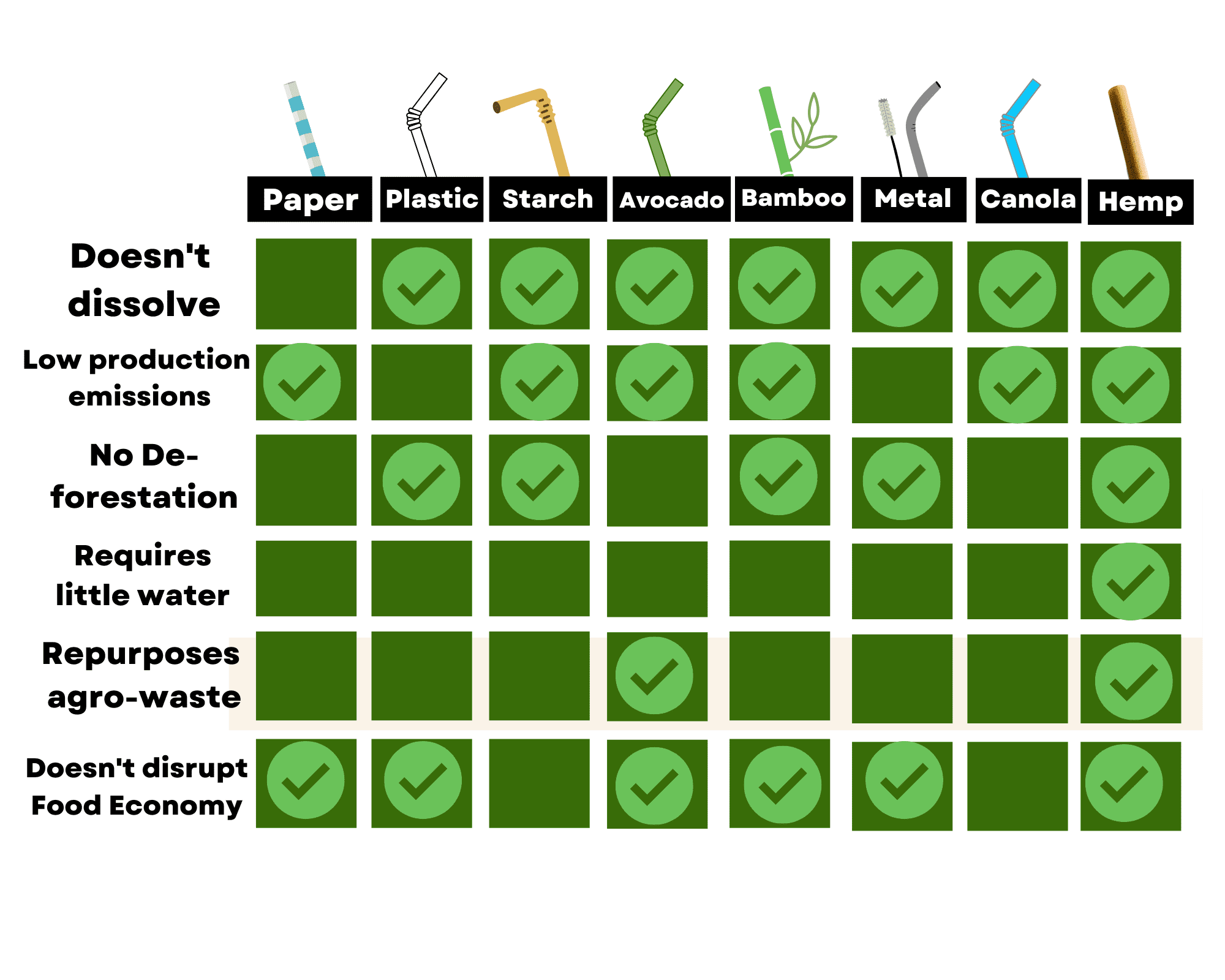 |  | Paper | Plastic | Starch | Avocado | Bamboo | Metal | Canola | Hemp |
|---|---|---|---|---|---|---|---|---|
| Doesn't dissolve |  | ✓ | ✓ | ✓ | ✓ | ✓ | ✓ | ✓ |
| Low production emissions | ✓ |  | ✓ | ✓ | ✓ |  | ✓ | ✓ |
| No De-forestation |  | ✓ | ✓ |  | ✓ | ✓ |  | ✓ |
| Requires little water |  |  |  |  |  |  |  | ✓ |
| Repurposes agro-waste |  |  |  | ✓ |  |  |  | ✓ |
| Doesn't disrupt Food Economy | ✓ | ✓ |  | ✓ | ✓ | ✓ |  | ✓ |